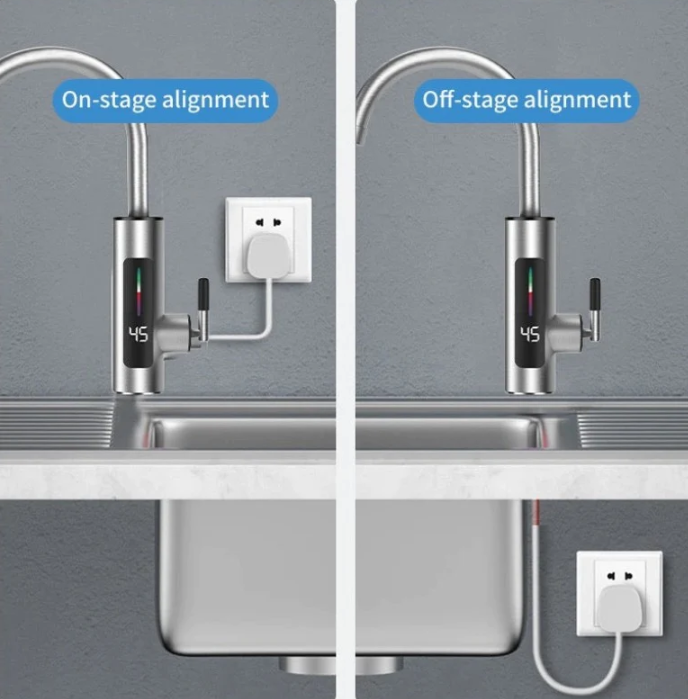 On-stage alignment

45

Off-stage alignment

45