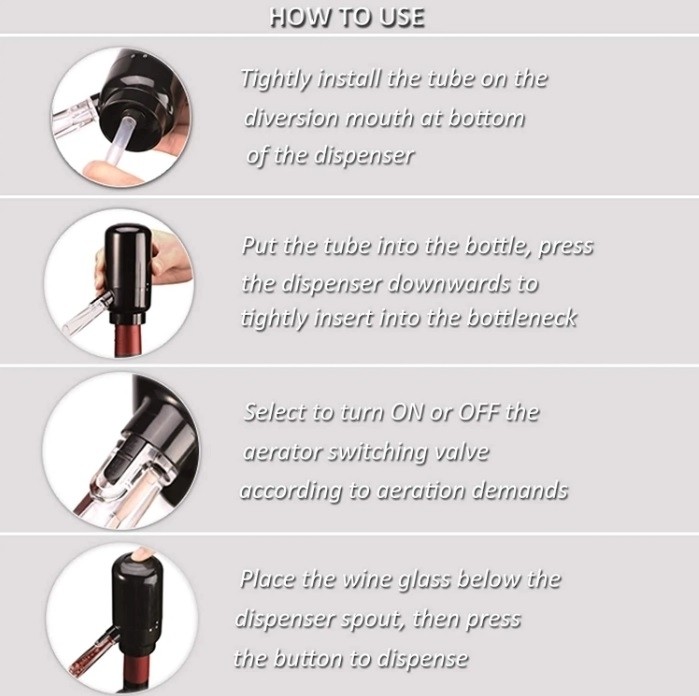 HOW TO USE

Tightly install the tube on the diversion mouth at bottom of the dispenser

Put the tube into the bottle, press the dispenser downwards to tightly insert into the bottleneck

Select to turn ON or OFF the aerator switching valve according to aeration demands

Place the wine glass below the dispenser spout, then press the button to dispense