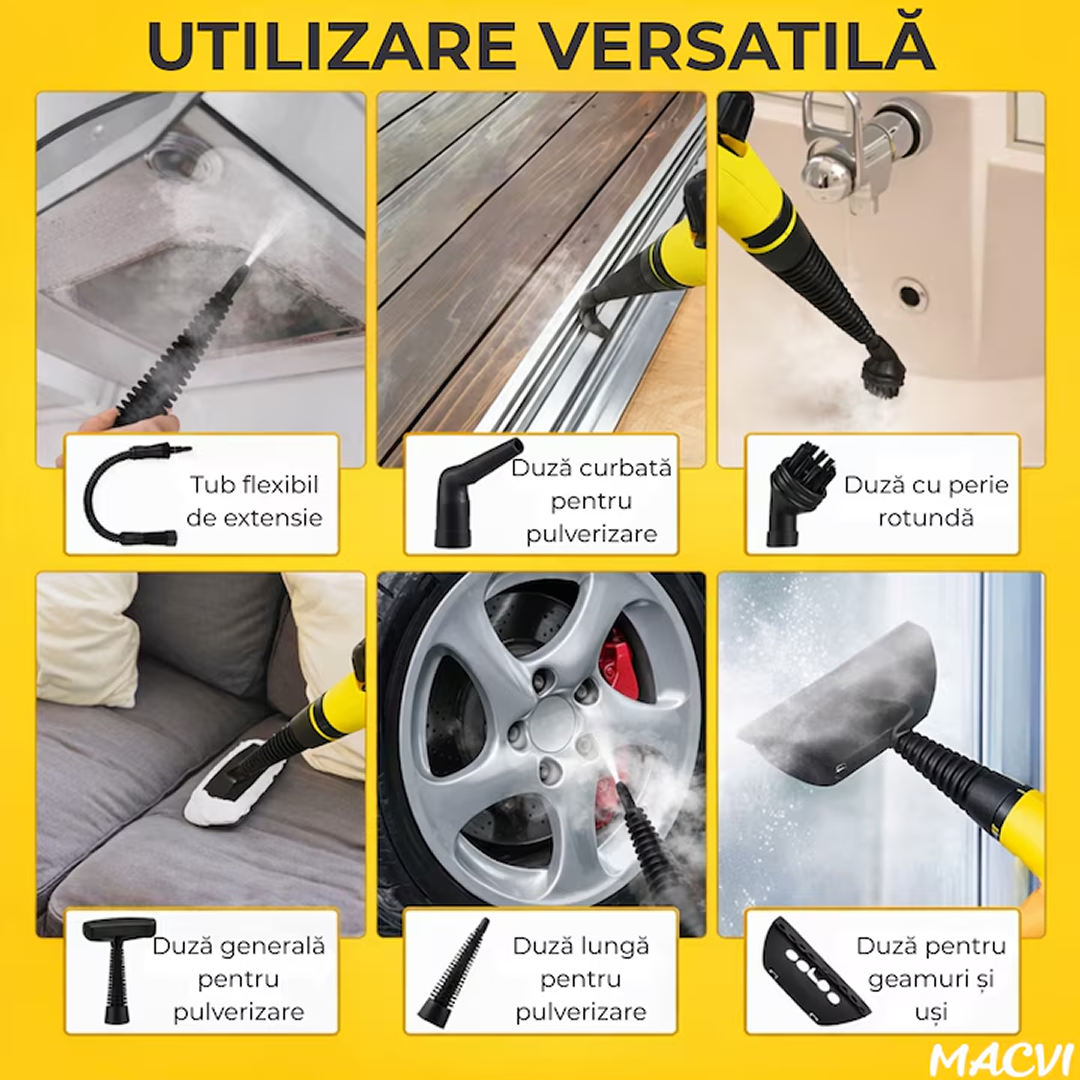 UTILIZARE VERSATILĂ

Tub flexibil de extensie

Duză curbată pentru pulverizare

Duză cu perie rotundă

Duză generală pentru pulverizare

Duză lungă pentru pulverizare

Duză pentru geamuri și uși

MACVI