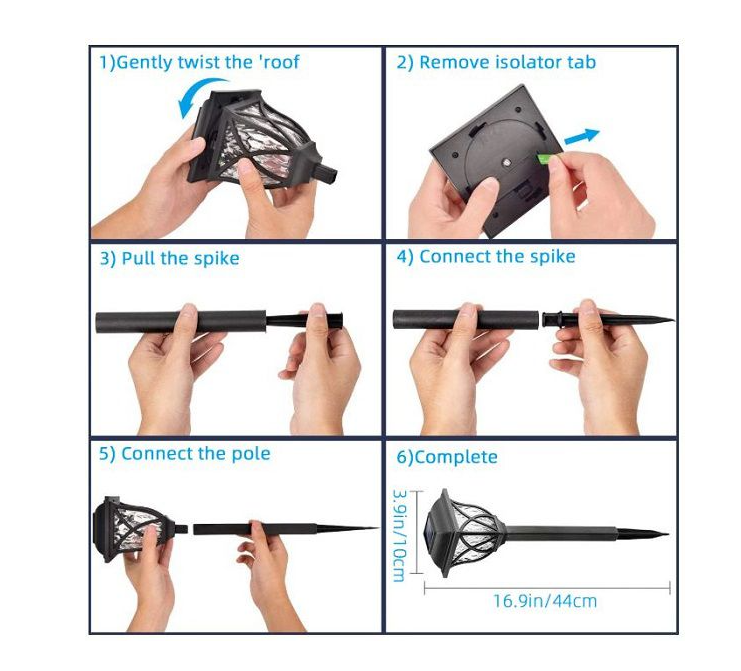 1)Gently twist the 'roof

2) Remove isolator tab

3) Pull the spike

4) Connect the spike

5) Connect the pole

6)Complete

3.9in/10cm

16.9in/44cm